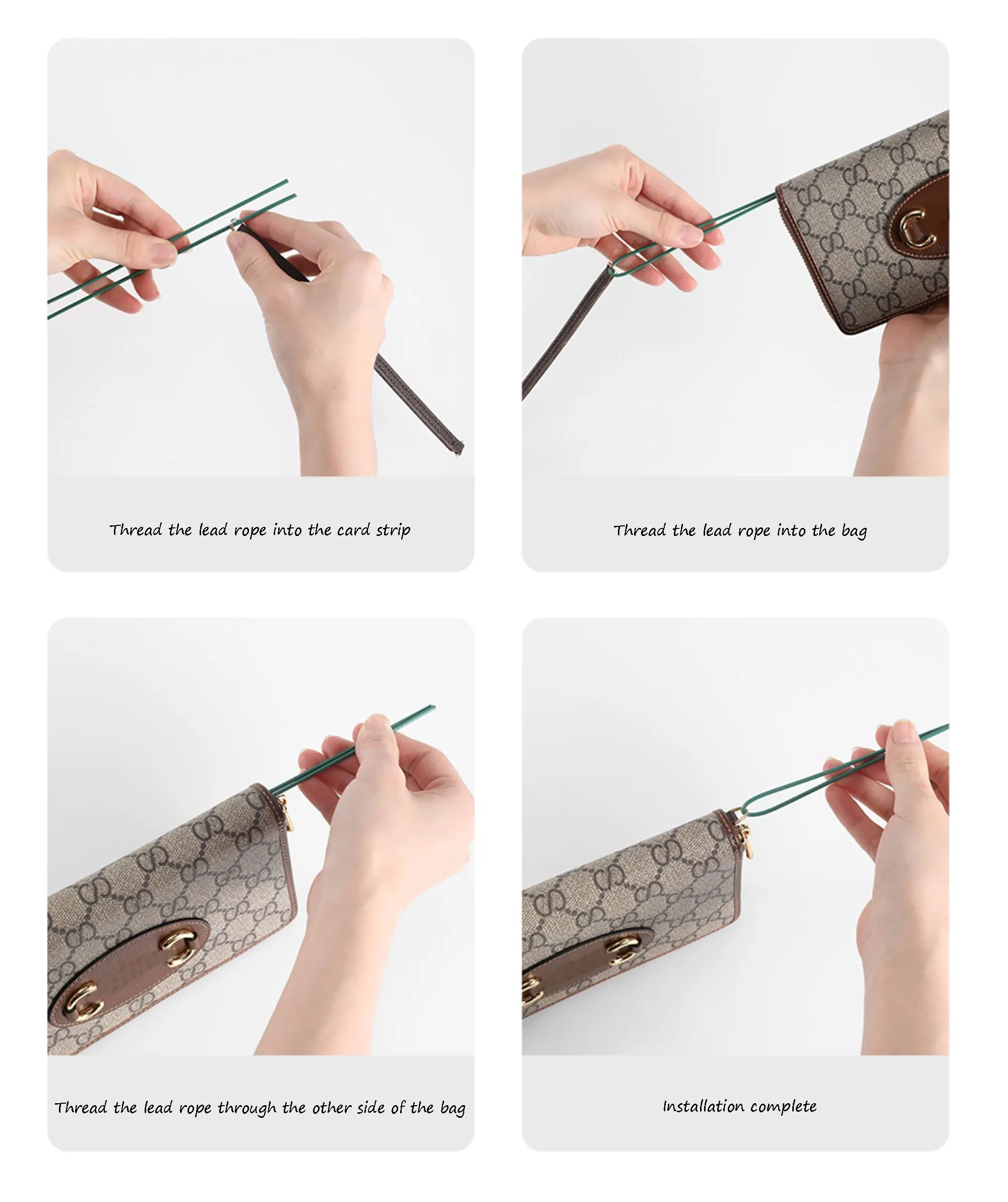 Thread the lead rope into the card strip

Thread the lead rope into the bag

Thread the lead rope through the other side of the bag

Installation complete